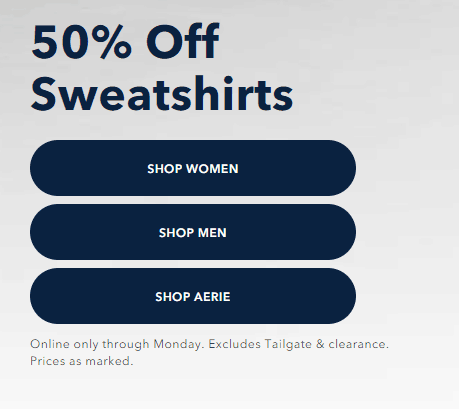 50% Off Sweatshirts

SHOP WOMEN

SHOP MEN

SHOP AERIE

Online only through Monday. Excludes Tailgate & clearance. Prices as marked.